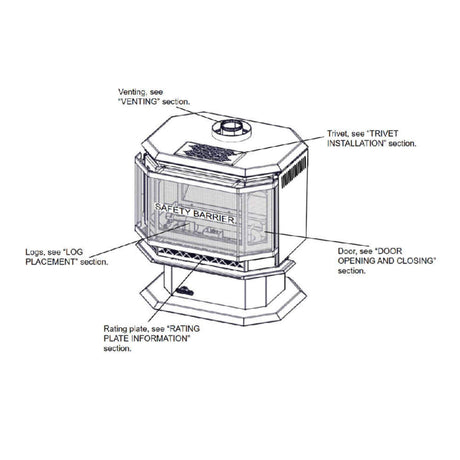 Venting, see "VENTING" section.

Trivet, see "TRIVET INSTALLATION" section.

SAFETY BARRIER.

Logs, see "LOG PLACEMENT" section.

Door, see "DOOR OPENING AND CLOSING" section.

Rating plate, see "RATING PLATE INFORMATION" section.