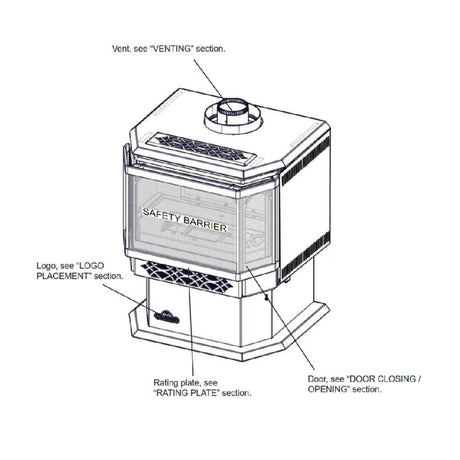 Vent, see "VENTING" section.

SAFETY BARRIER

Logo, see "LOGO PLACEMENT" section.

Rating plate, see "RATING PLATE" section.

Door, see "DOOR CLOSING / OPENING" section.