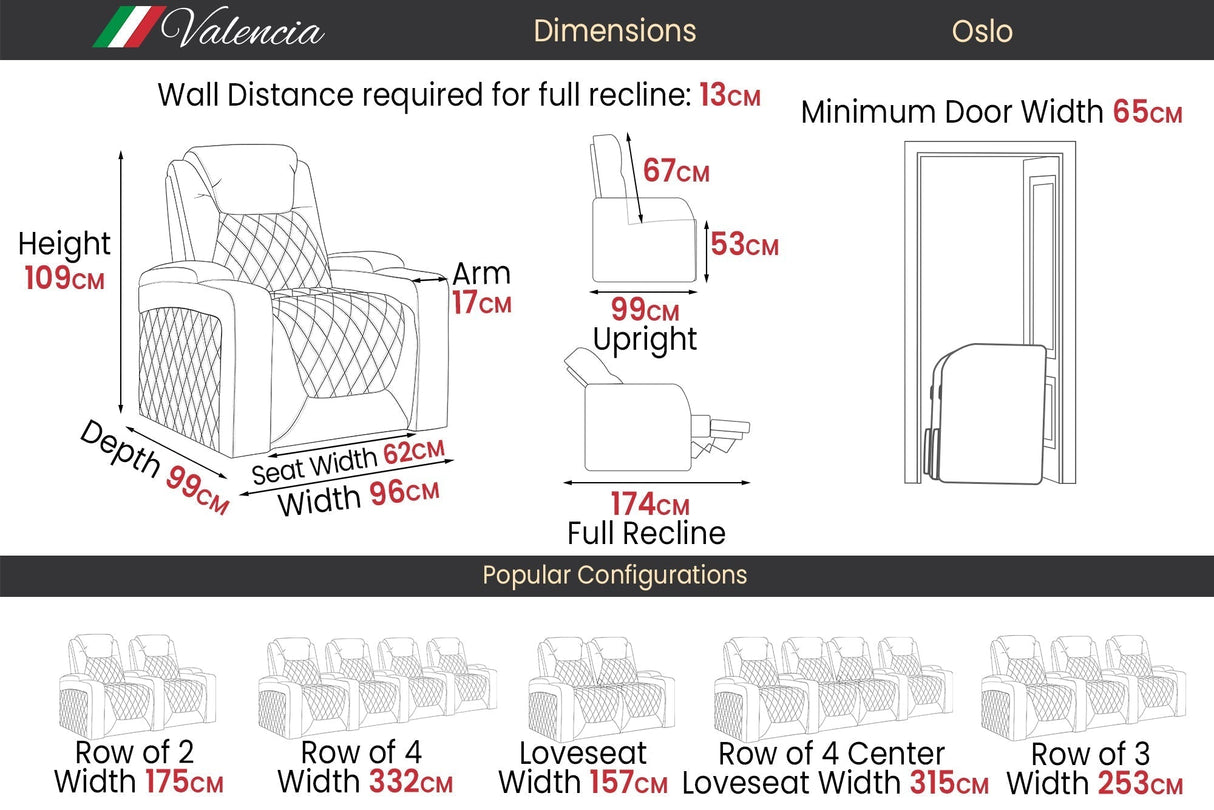 Valencia Dimensions Oslo

Wall Distance required for full recline: 13CM

Minimum Door Width 65CM

Height 109CM

Arm 17CM

Depth 99CM

Seat Width 62CM

Width 96CM

67CM

53CM

99CM

Upright

174CM

Full Recline

Popular Configurations

Row of 2 Width 175CM

Row of 4 Width 332CM

Loveseat Width 157CM

Row of 4 Center Loveseat Width 315CM

Row of 3 Width 253CM