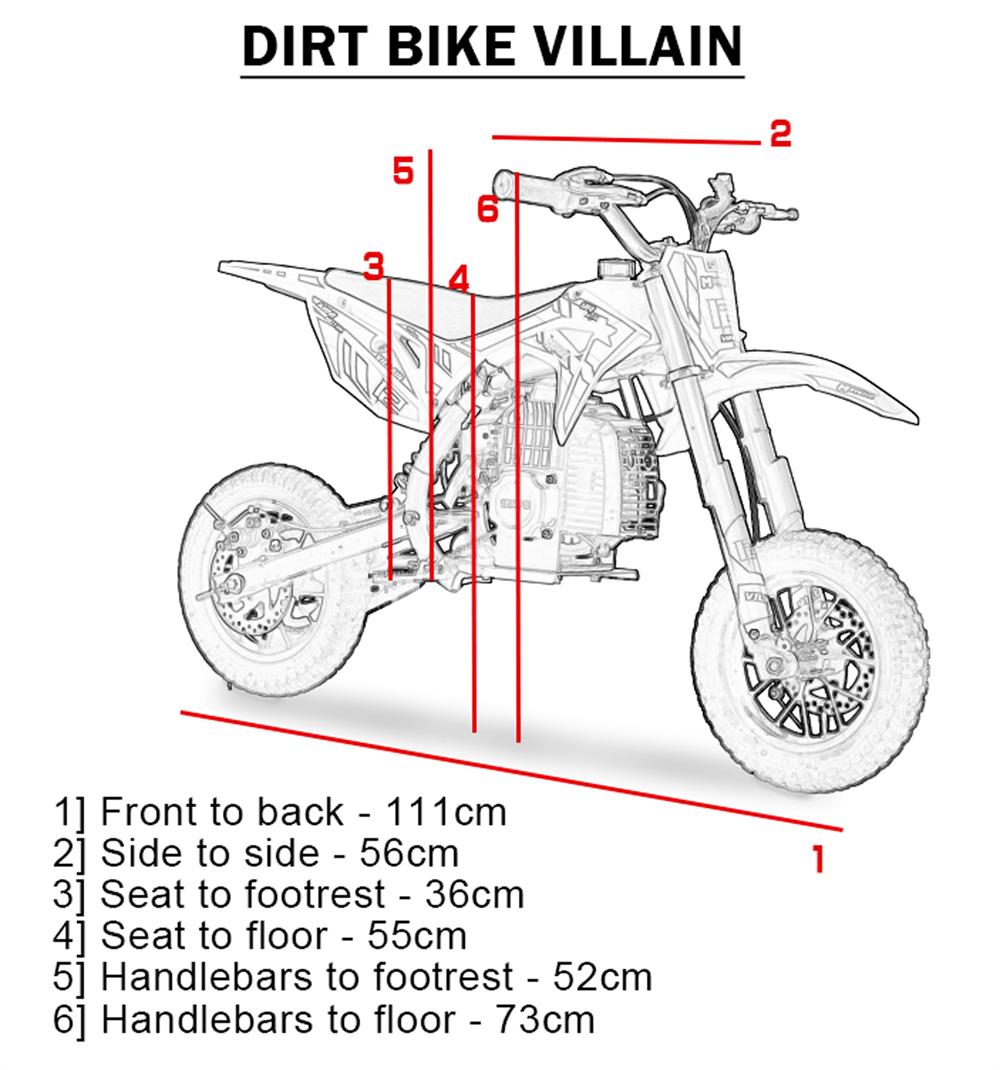 DIRT BIKE VILLAIN

2
5
6
3
4
1

1] Front to back - 111cm
2] Side to side - 56cm
3] Seat to footrest - 36cm
4] Seat to floor - 55cm
5] Handlebars to footrest - 52cm
6] Handlebars to floor - 73cm