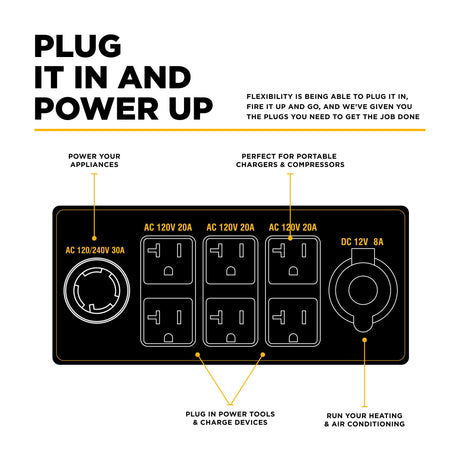 PLUG IT IN AND POWER UP

FLEXIBILITY IS BEING ABLE TO PLUG IT IN, FIRE IT UP AND GO, AND WE'VE GIVEN YOU THE PLUGS YOU NEED TO GET THE JOB DONE

POWER YOUR APPLIANCES

PERFECT FOR PORTABLE CHARGERS & COMPRESSORS

AC 120/240V 30A

AC 120V 20A

AC 120V 20A

AC 120V 20A

DC 12V 8A

PLUG IN POWER TOOLS & CHARGE DEVICES

RUN YOUR HEATING & AIR CONDITIONING