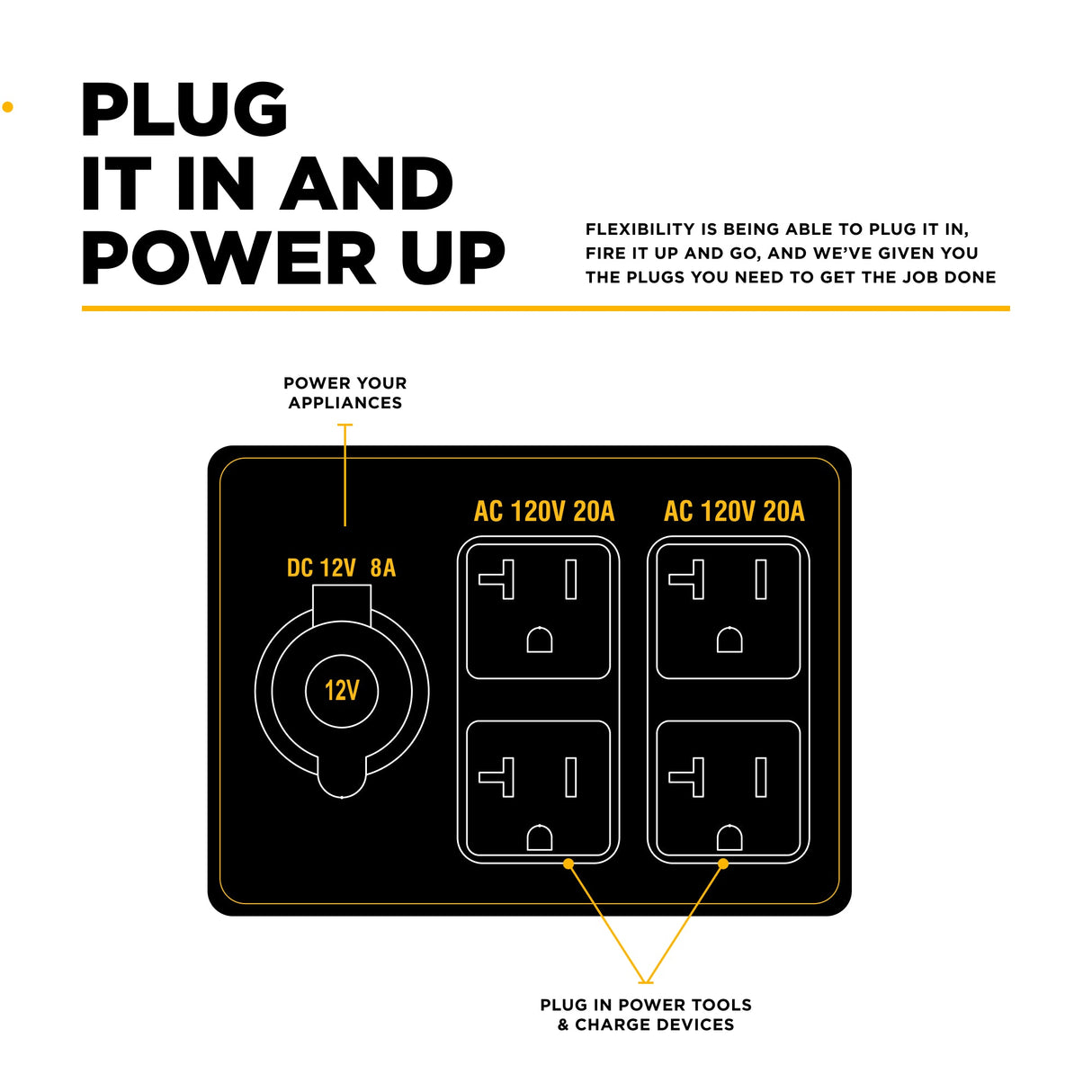 PLUG
IT IN AND
POWER UP

FLEXIBILITY IS BEING ABLE TO PLUG IT IN, FIRE IT UP AND GO, AND WE'VE GIVEN YOU THE PLUGS YOU NEED TO GET THE JOB DONE

POWER YOUR APPLIANCES

DC 12V 8A

12V

AC 120V 20A

AC 120V 20A

PLUG IN POWER TOOLS & CHARGE DEVICES