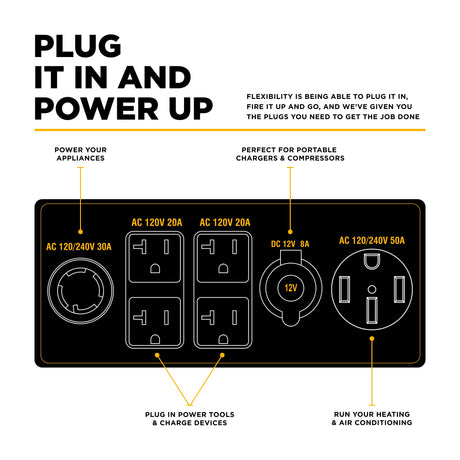 PLUG IT IN AND POWER UP

FLEXIBILITY IS BEING ABLE TO PLUG IT IN, FIRE IT UP AND GO, AND WE'VE GIVEN YOU THE PLUGS YOU NEED TO GET THE JOB DONE

POWER YOUR APPLIANCES

PERFECT FOR PORTABLE CHARGERS & COMPRESSORS

AC 120/240V 30A

AC 120V 20A

AC 120V 20A

DC 12V 8A

12V

AC 120/240V 50A

PLUG IN POWER TOOLS & CHARGE DEVICES

RUN YOUR HEATING & AIR CONDITIONING