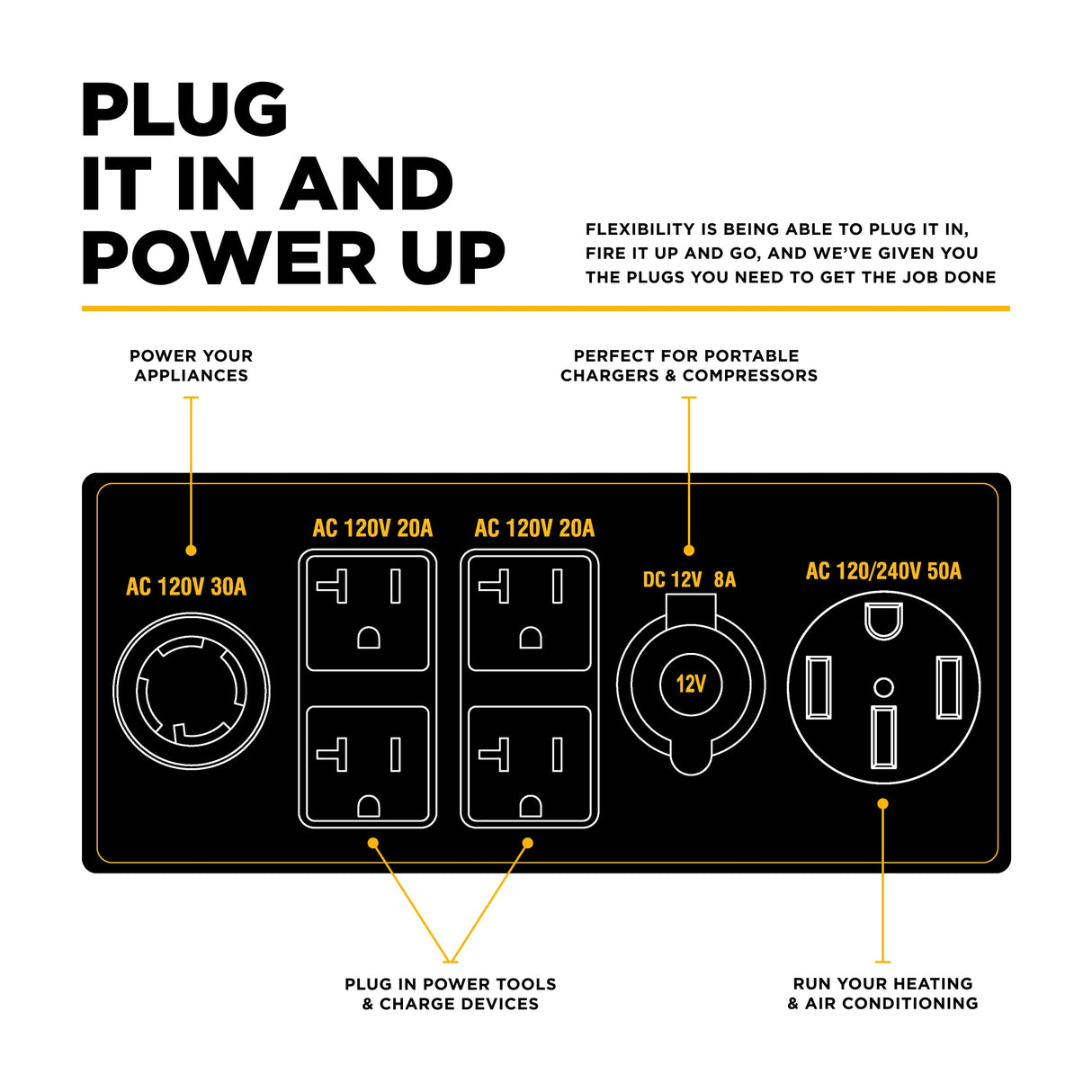 PLUG IT IN AND POWER UP

FLEXIBILITY IS BEING ABLE TO PLUG IT IN, FIRE IT UP AND GO, AND WE'VE GIVEN YOU THE PLUGS YOU NEED TO GET THE JOB DONE

POWER YOUR APPLIANCES

PERFECT FOR PORTABLE CHARGERS & COMPRESSORS

AC 120V 30A

AC 120V 20A

AC 120V 20A

DC 12V 8A

12V

AC 120/240V 50A

PLUG IN POWER TOOLS & CHARGE DEVICES

RUN YOUR HEATING & AIR CONDITIONING