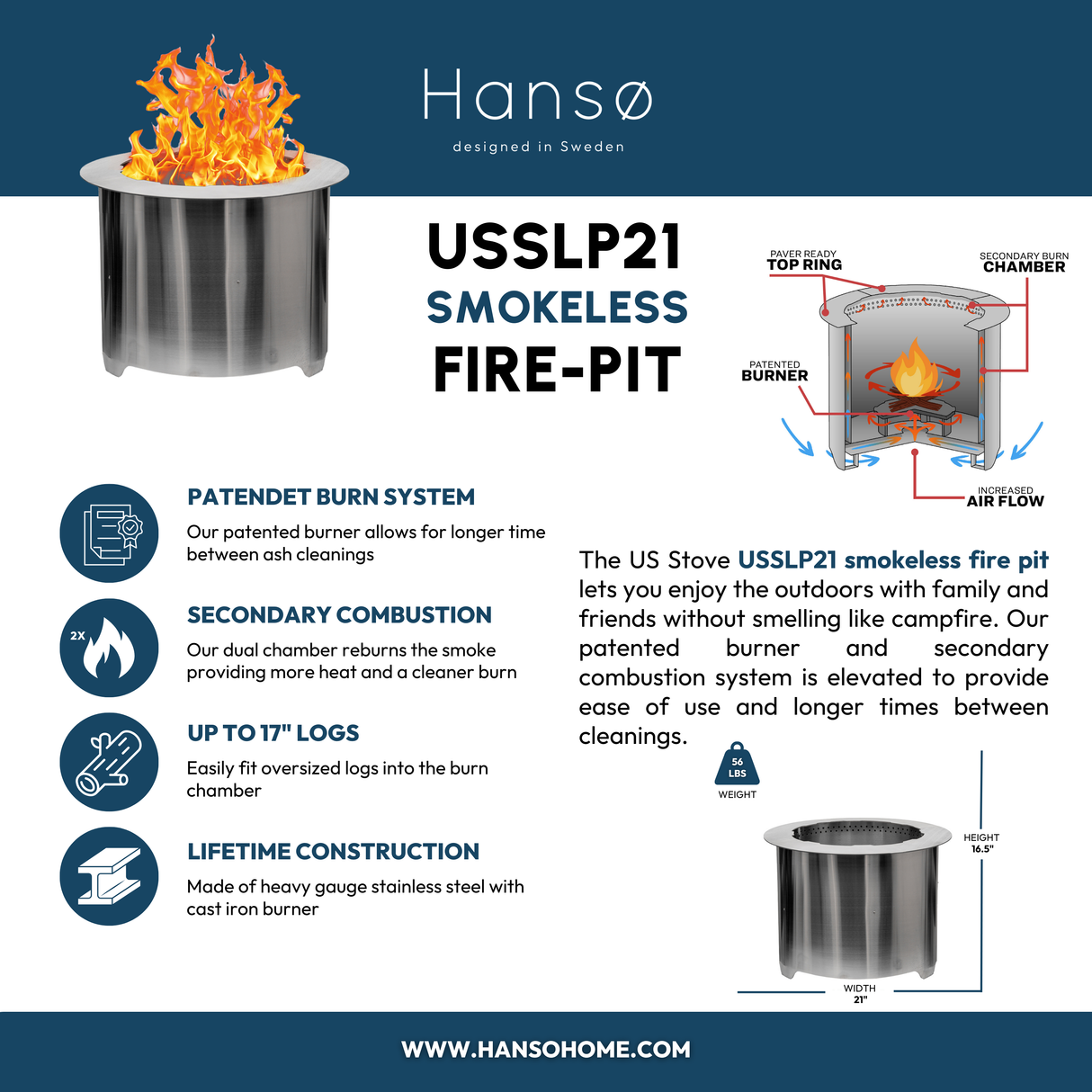 Hansø

designed in Sweden

USSLP21
SMOKELESS
FIRE-PIT

PAVER READY
TOP RING

SECONDARY BURN
CHAMBER

PATENTED
BURNER

INCREASED
AIR FLOW

PATENDET BURN SYSTEM
Our patented burner allows for longer time between ash cleanings

2X

SECONDARY COMBUSTION
Our dual chamber reburns the smoke providing more heat and a cleaner burn

UP TO 17" LOGS
Easily fit oversized logs into the burn chamber

LIFETIME CONSTRUCTION
Made of heavy gauge stainless steel with cast iron burner

The US Stove USSLP21 smokeless fire pit lets you enjoy the outdoors with family and friends without smelling like campfire. Our patented burner and secondary combustion system is elevated to provide ease of use and longer times between cleanings.

56 LBS
WEIGHT

HEIGHT
16.5"

WIDTH
21"

WWW.HANSOHOME.COM