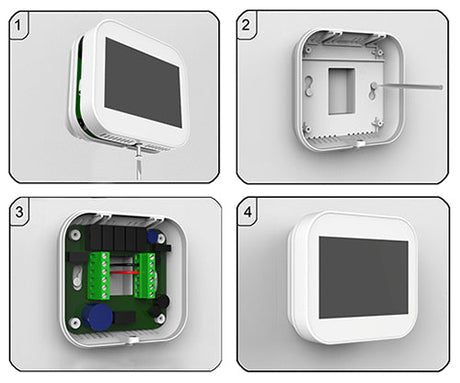 1

2

3

4