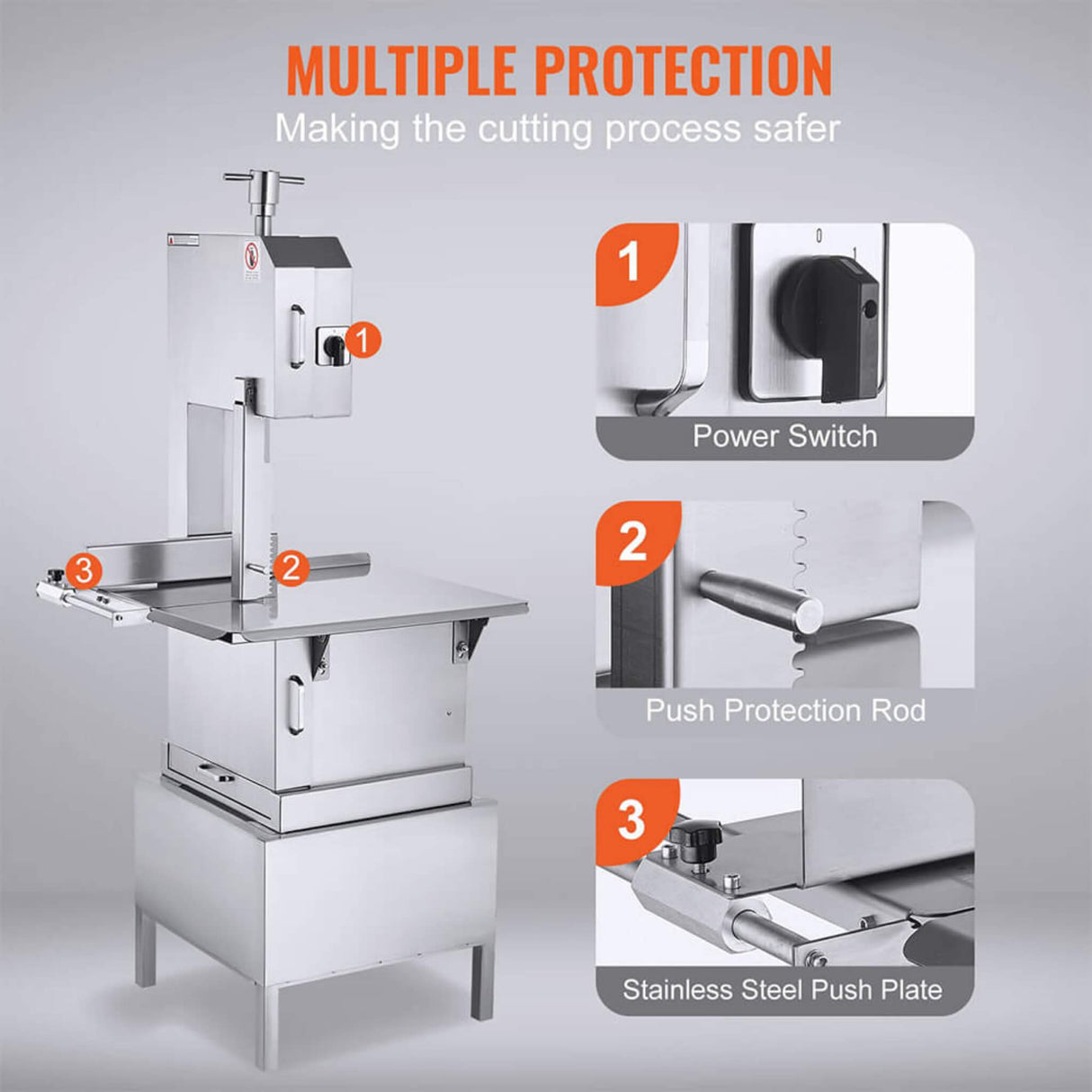 MULTIPLE PROTECTION
Making the cutting process safer

1
2
3

1
0 1
Power Switch

2
Push Protection Rod

3
Stainless Steel Push Plate