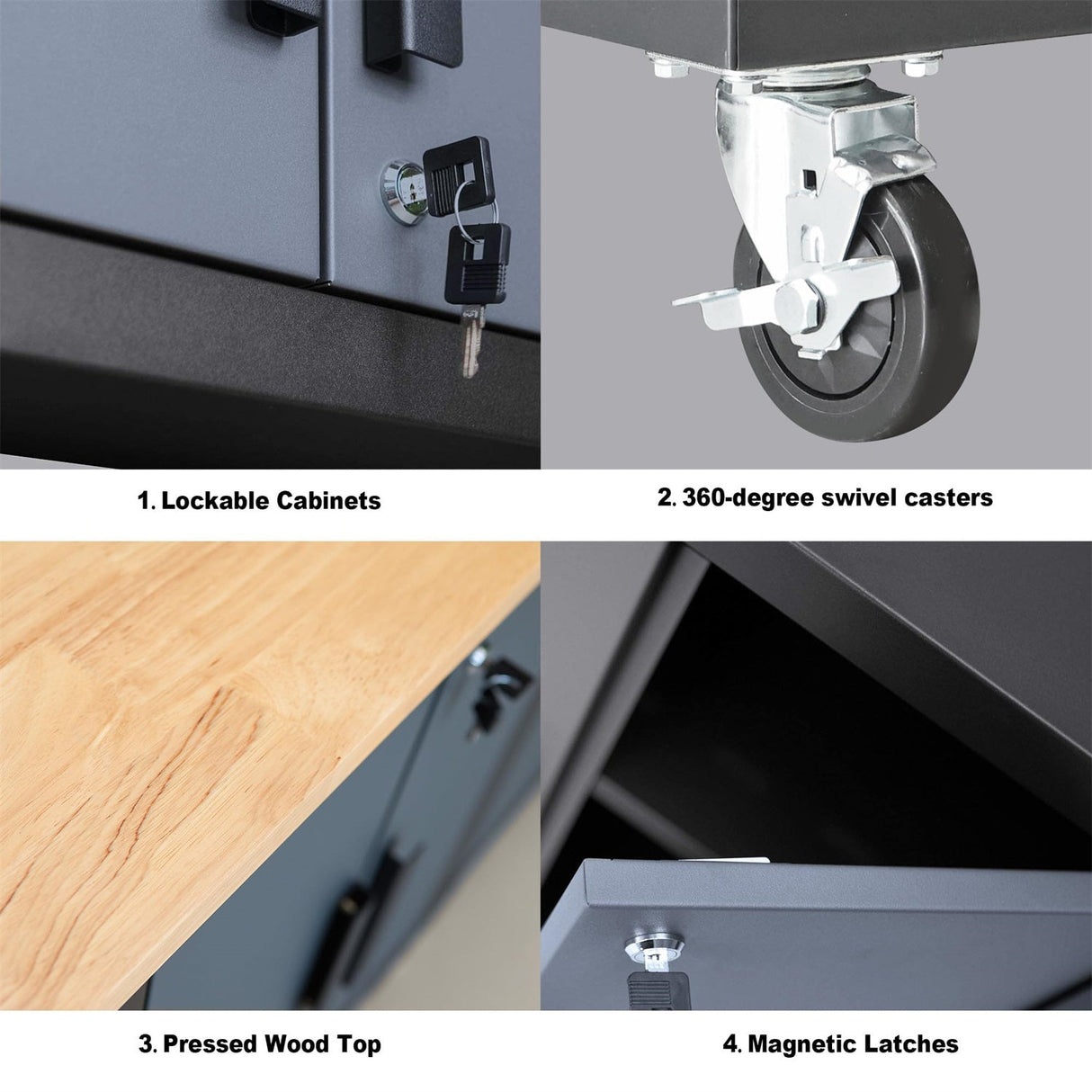 1. Lockable Cabinets

2. 360-degree swivel casters

3. Pressed Wood Top

4. Magnetic Latches