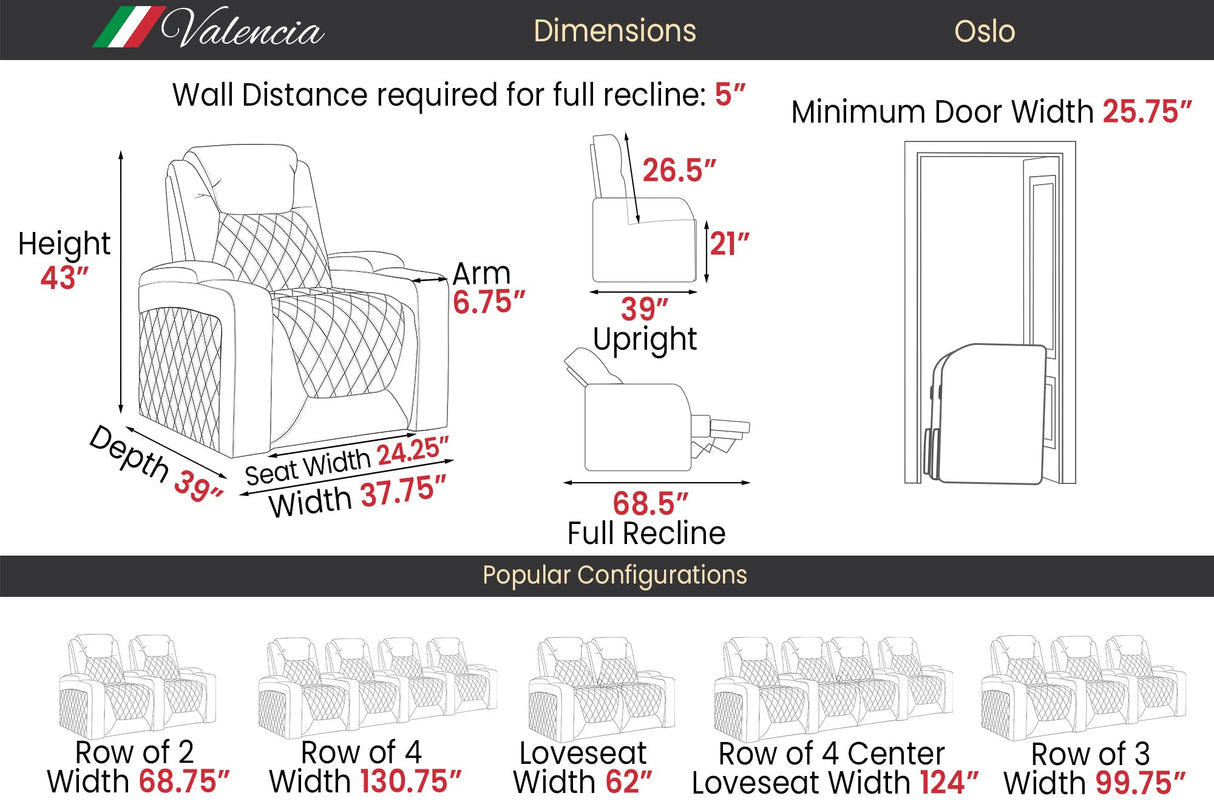 Valencia

Dimensions

Oslo

Wall Distance required for full recline: 5″

Minimum Door Width 25.75″

Height 43″

Arm 6.75″

Depth 39″

Seat Width 24.25″

Width 37.75″

26.5″

21″

39″

Upright

68.5″

Full Recline

Popular Configurations

Row of 2 Width 68.75″

Row of 4 Width 130.75″

Loveseat Width 62″

Row of 4 Center Loveseat Width 124″

Row of 3 Width 99.75″