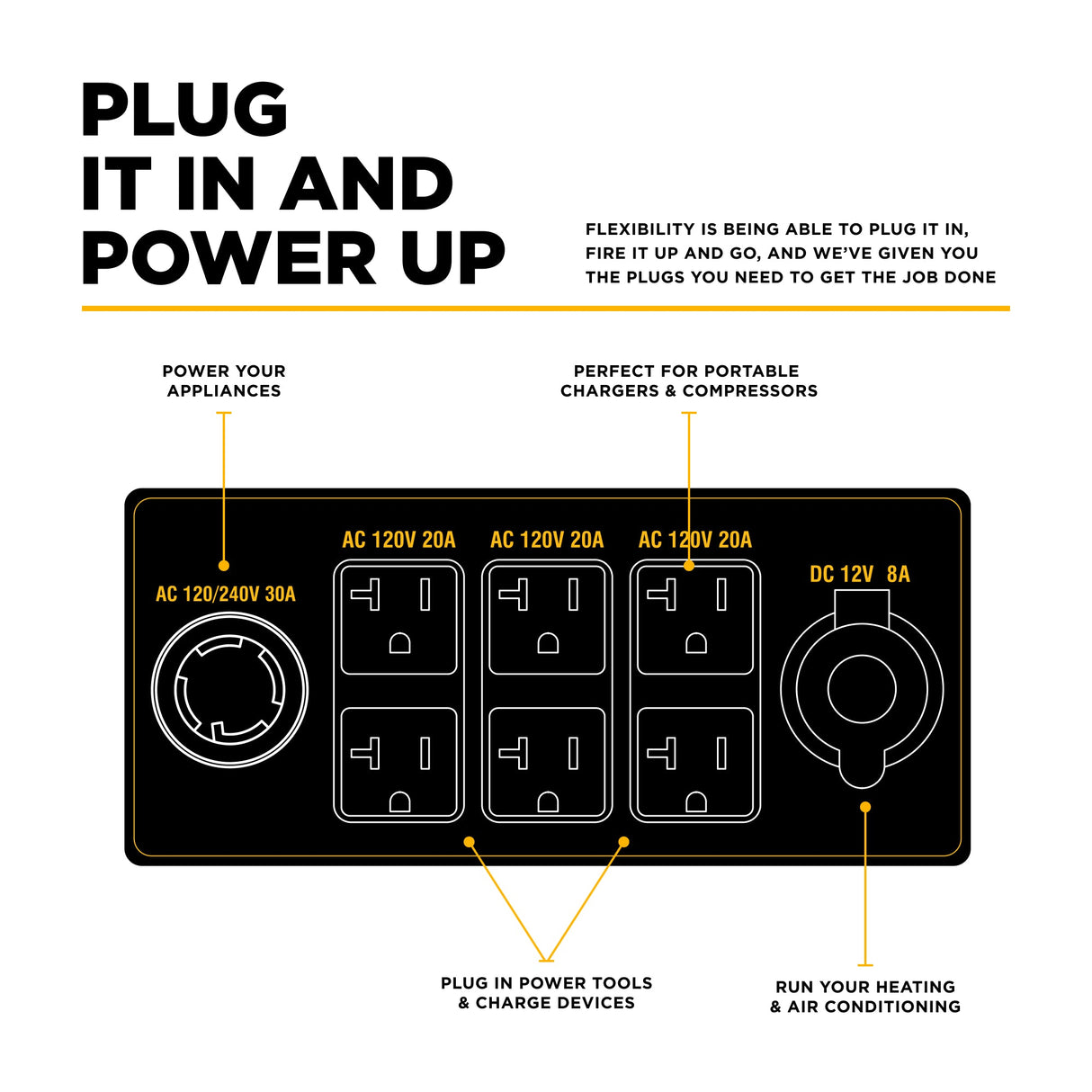 PLUG IT IN AND POWER UP

FLEXIBILITY IS BEING ABLE TO PLUG IT IN, FIRE IT UP AND GO, AND WE'VE GIVEN YOU THE PLUGS YOU NEED TO GET THE JOB DONE

POWER YOUR APPLIANCES

PERFECT FOR PORTABLE CHARGERS & COMPRESSORS

AC 120/240V 30A

AC 120V 20A

AC 120V 20A

AC 120V 20A

DC 12V 8A

PLUG IN POWER TOOLS & CHARGE DEVICES

RUN YOUR HEATING & AIR CONDITIONING