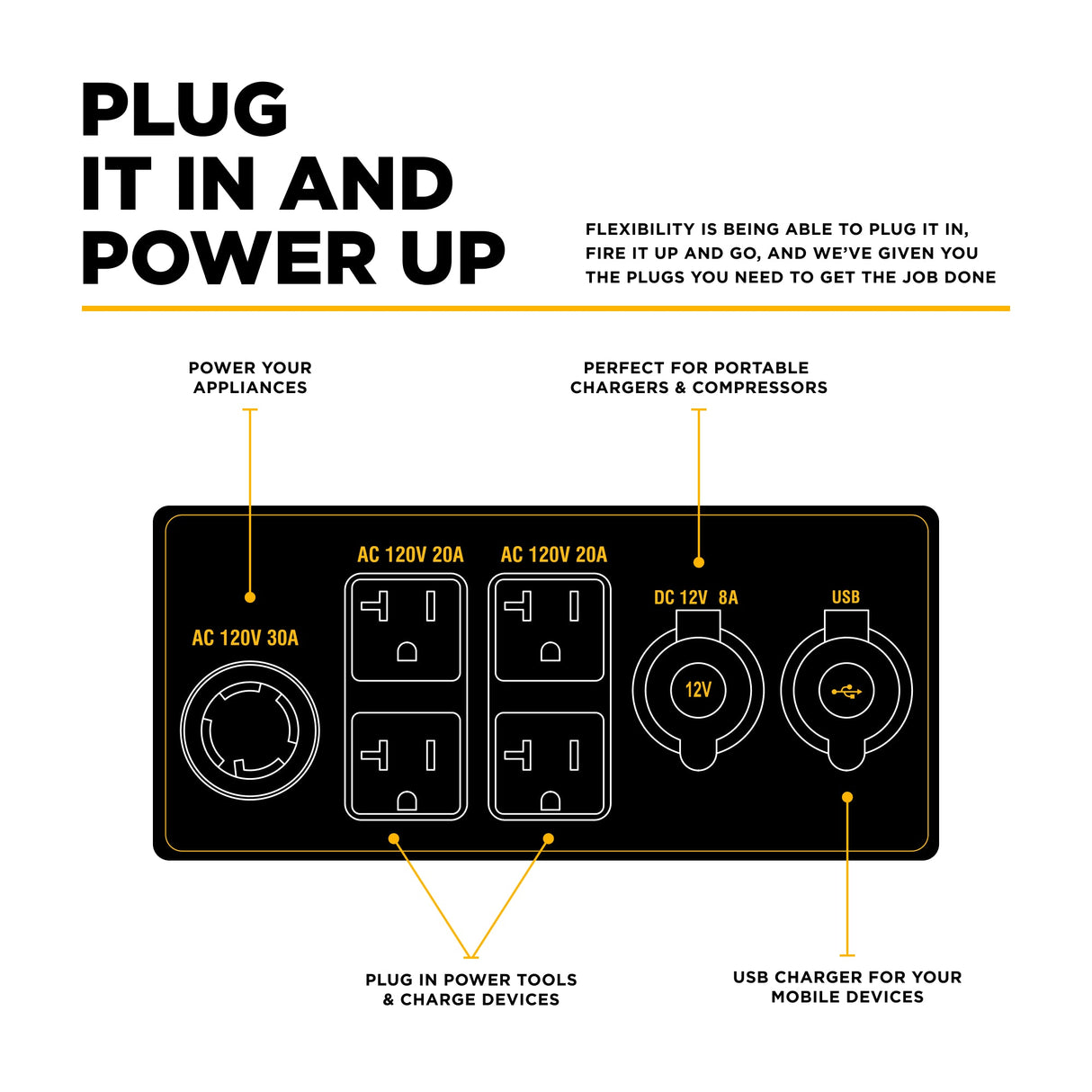 PLUG
IT IN AND
POWER UP

FLEXIBILITY IS BEING ABLE TO PLUG IT IN, FIRE IT UP AND GO, AND WE'VE GIVEN YOU THE PLUGS YOU NEED TO GET THE JOB DONE

POWER YOUR APPLIANCES

PERFECT FOR PORTABLE CHARGERS & COMPRESSORS

AC 120V 30A

AC 120V 20A

AC 120V 20A

DC 12V 8A

12V

USB

PLUG IN POWER TOOLS & CHARGE DEVICES

USB CHARGER FOR YOUR MOBILE DEVICES