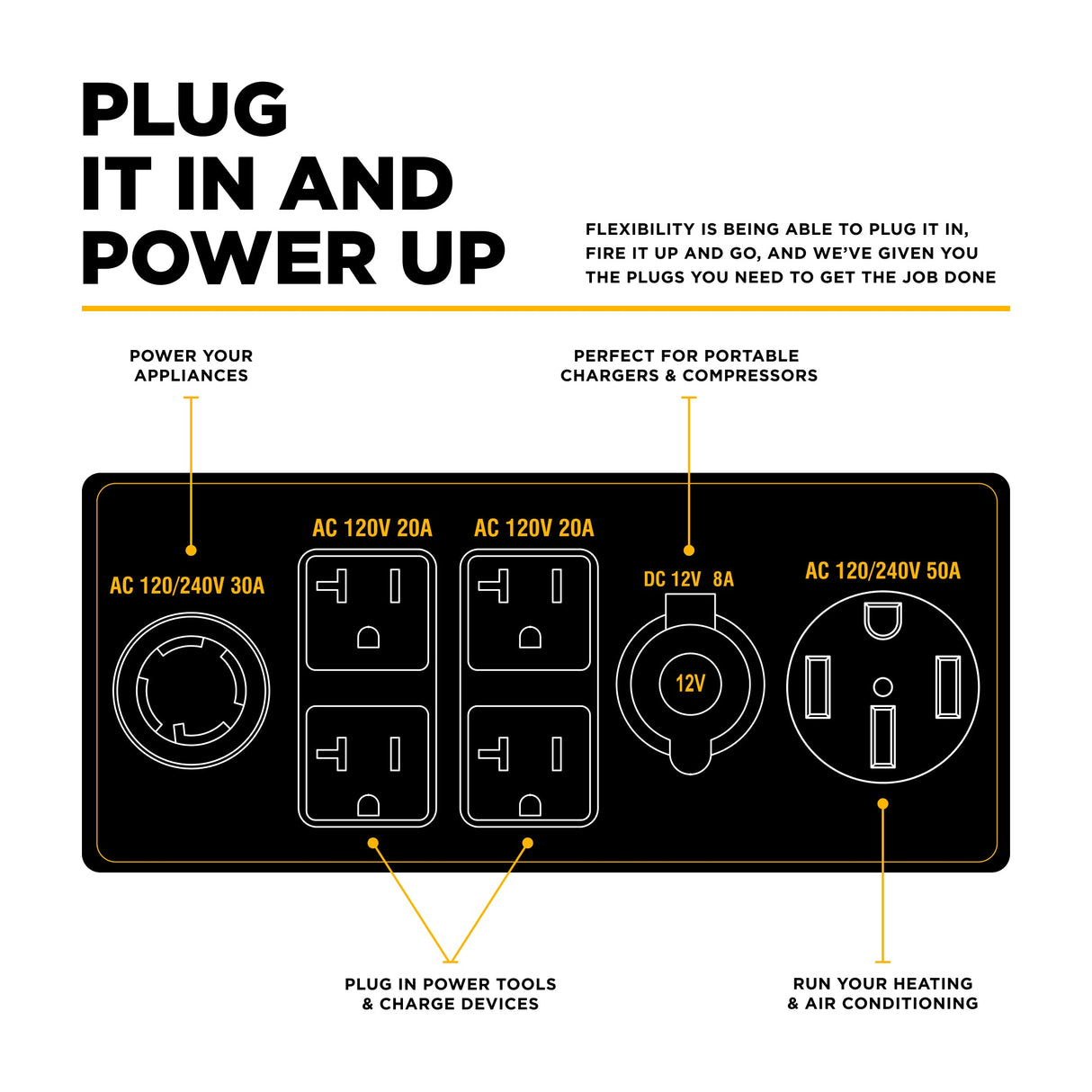 PLUG
IT IN AND
POWER UP

FLEXIBILITY IS BEING ABLE TO PLUG IT IN, FIRE IT UP AND GO, AND WE'VE GIVEN YOU THE PLUGS YOU NEED TO GET THE JOB DONE

POWER YOUR APPLIANCES

PERFECT FOR PORTABLE CHARGERS & COMPRESSORS

AC 120/240V 30A

AC 120V 20A

AC 120V 20A

DC 12V 8A

12V

AC 120/240V 50A

PLUG IN POWER TOOLS & CHARGE DEVICES

RUN YOUR HEATING & AIR CONDITIONING