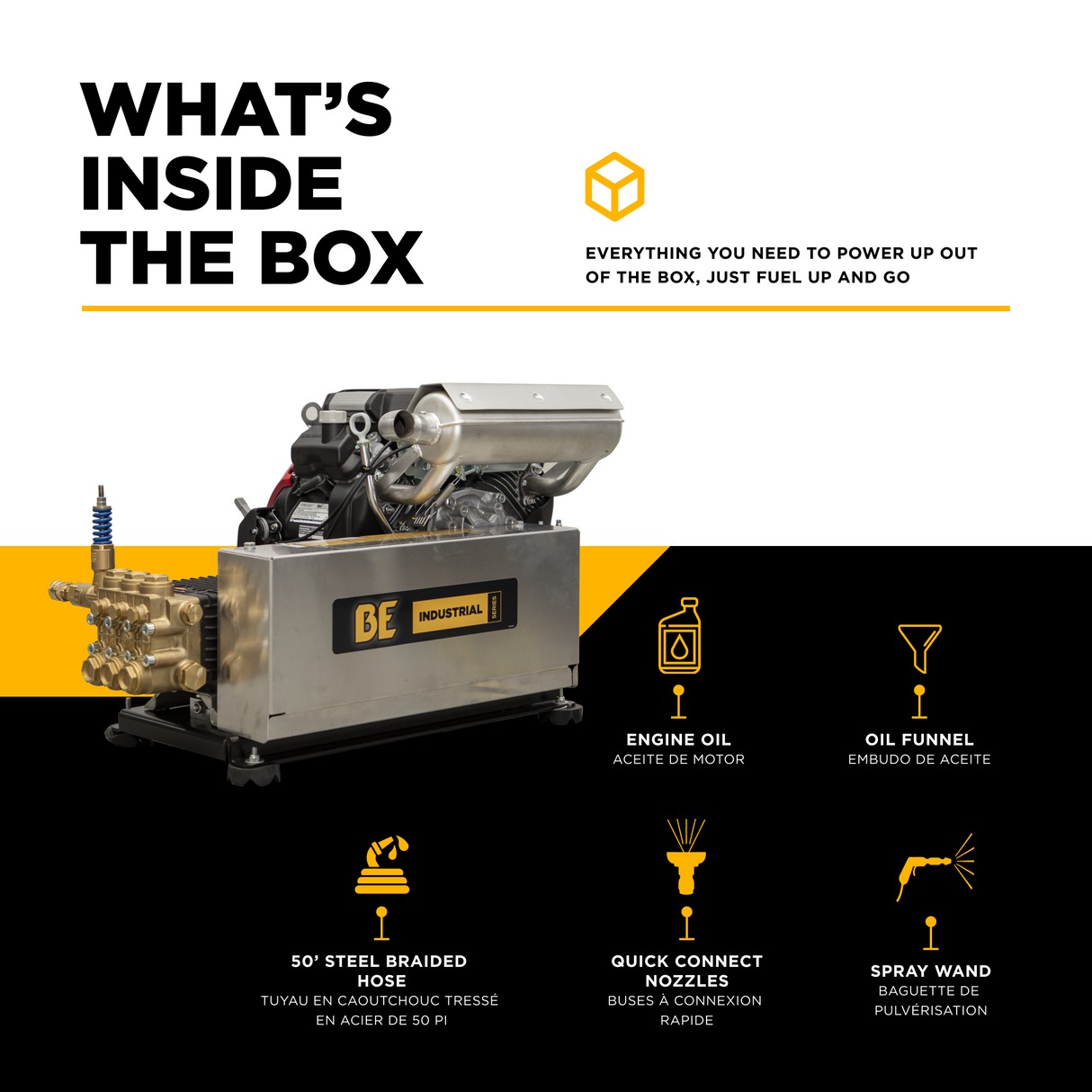 WHAT'S INSIDE THE BOX

EVERYTHING YOU NEED TO POWER UP OUT OF THE BOX, JUST FUEL UP AND GO

BE INDUSTRIAL SERIES

ENGINE OIL
ACEITE DE MOTOR

OIL FUNNEL
EMBUDO DE ACEITE

50' STEEL BRAIDED HOSE
TUYAU EN CAOUTCHOUC TRESSÉ EN ACIER DE 50 PI

QUICK CONNECT NOZZLES
BUSES À CONNEXION RAPIDE

SPRAY WAND
BAGUETTE DE PULVÉRISATION