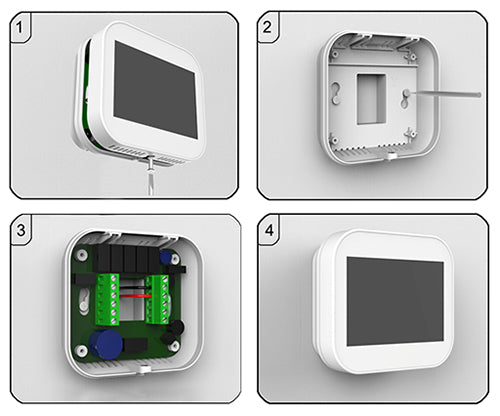 1

2

3

4